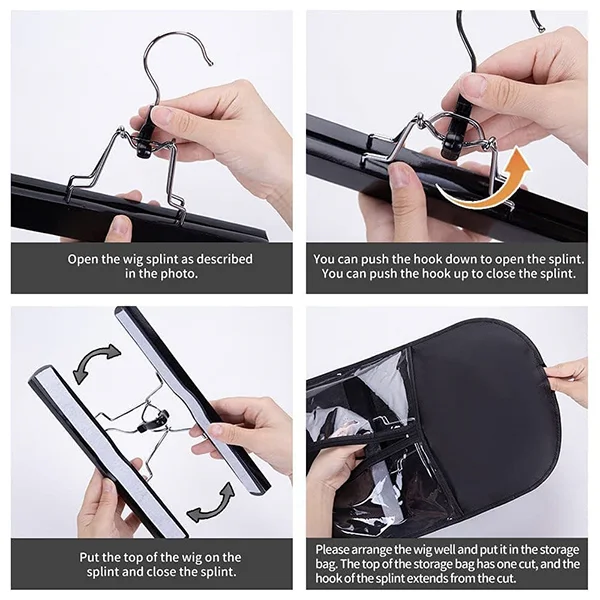 Open the wig splint as described in the photo.

You can push the hook down to open the splint. You can push the hook up to close the splint.

Put the top of the wig on the splint and close the splint.

Please arrange the wig well and put it in the storage bag. The top of the storage bag has one cut, and the hook of the splint extends from the cut.